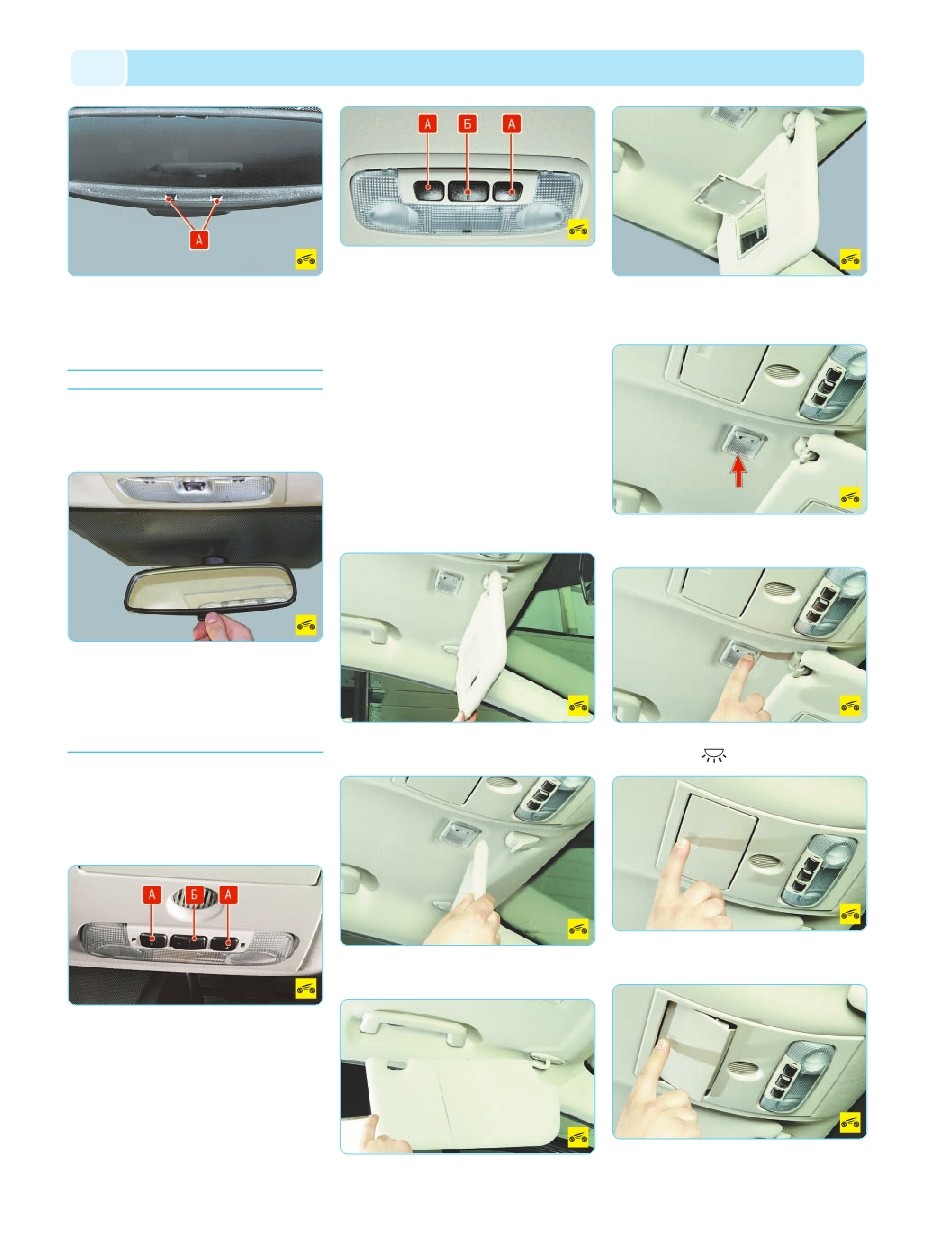 А

А Б А

А Б А